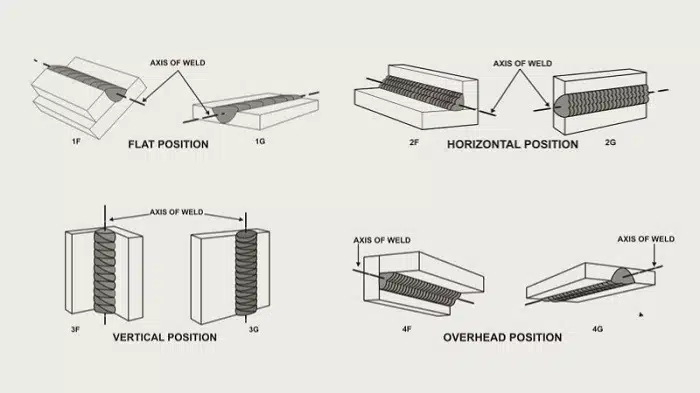 AXIS OF WELD

1F

FLAT POSITION

1G

AXIS OF WELD

2F

HORIZONTAL POSITION

2G

AXIS OF WELD

3F

VERTICAL POSITION

3G

AXIS OF WELD

AXIS OF WELD

4F

OVERHEAD POSITION

4G